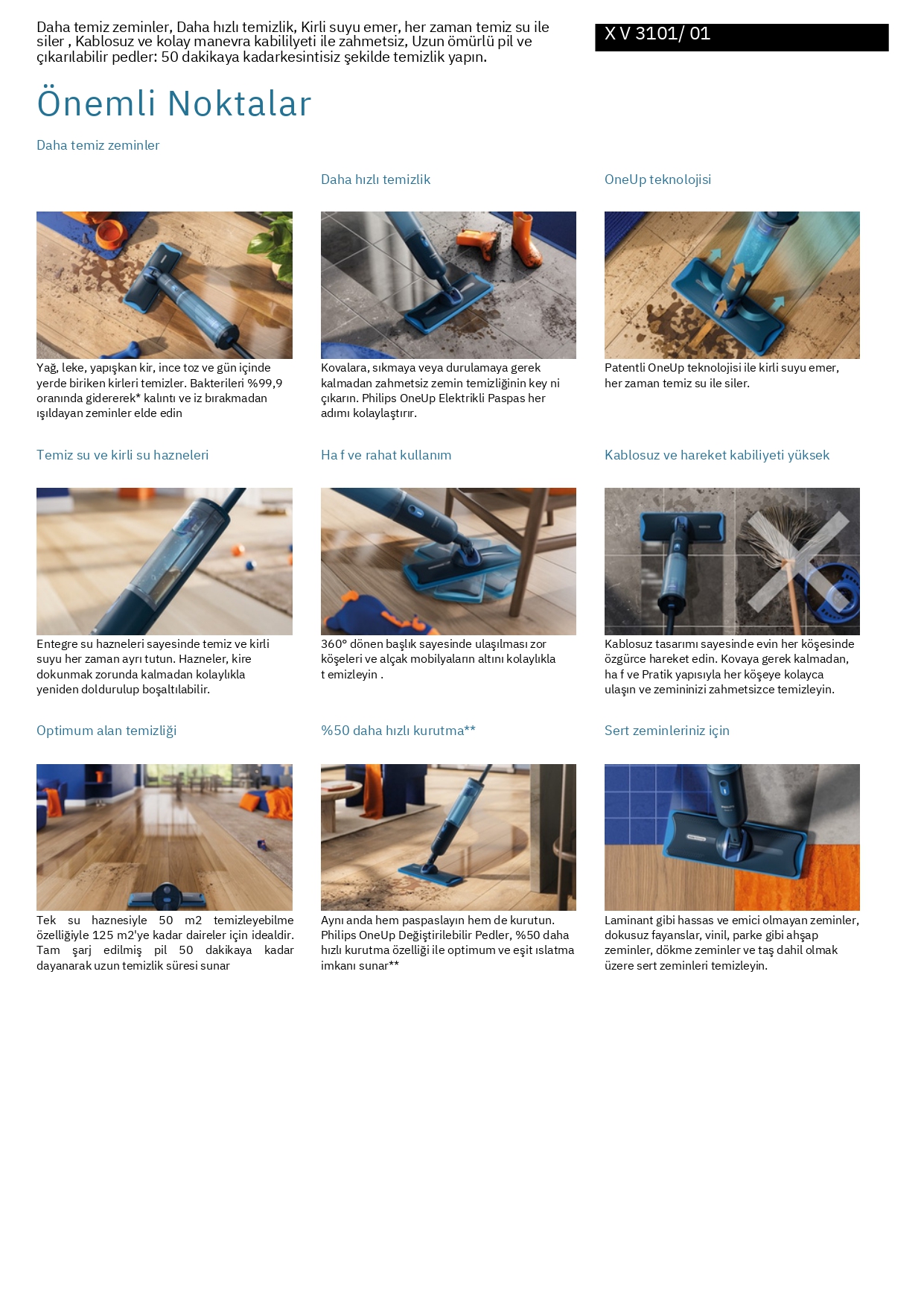 Daha temiz zeminler, Daha hızlı temizlik, Kirli suyu emer, her zaman temiz su ile siler , Kablosuz ve kolay manevra kabililyeti ile zahmetsiz, Uzun ömürlü pil ve çıkarılabilir pedler: 50 dakikaya kadarkesintisiz şekilde temizlik yapın.

X V 3101/ 01

Önemli Noktalar

Daha temiz zeminler

Yağ, leke, yapışkan kir, ince toz ve gün içinde yerde biriken kirleri temizler. Bakterileri %99,9 oranında gidererek* kalıntı ve iz bırakmadan ışıldayan zeminler elde edin

Daha hızlı temizlik

Kovalara, sıkmaya veya durulamaya gerek kalmadan zahmetsiz zemin temizliğinin key ni çıkarın. Philips OneUp Elektrikli Paspas her adımı kolaylaştırır.

OneUp teknolojisi

Patentli OneUp teknolojisi ile kirli suyu emer, her zaman temiz su ile siler.

Temiz su ve kirli su hazneleri

Entegre su hazneleri sayesinde temiz ve kirli suyu her zaman ayrı tutun. Hazneler, kire dokunmak zorunda kalmadan kolaylıkla yeniden doldurulup boşaltılabilir.

Ha f ve rahat kullanım

360° dönen başlık sayesinde ulaşılması zor köşeleri ve alçak mobilyaların altını kolaylıkla t emizleyin .

Kablosuz ve hareket kabiliyeti yüksek

Kablosuz tasarımı sayesinde evin her köşesinde özgürce hareket edin. Kovaya gerek kalmadan, ha f ve Pratik yapısıyla her köşeye kolayca ulaşın ve zemininizi zahmetsizce temizleyin.

Optimum alan temizliği

Tek su haznesiyle 50 m2 temizleyebilme özelliğiyle 125 m2'ye kadar daireler için idealdir. Tam şarj edilmiş pil 50 dakikaya kadar dayanarak uzun temizlik süresi sunar

%50 daha hızlı kurutma**

Aynı anda hem paspaslayın hem de kurutun. Philips OneUp Değiştirilebilir Pedler, %50 daha hızlı kurutma özelliği ile optimum ve eşit ıslatma imkanı sunar**

Sert zeminleriniz için

Laminant gibi hassas ve emici olmayan zeminler, dokusuz fayanslar, vinil, parke gibi ahşap zeminler, dökme zeminler ve taş dahil olmak üzere sert zeminleri temizleyin.